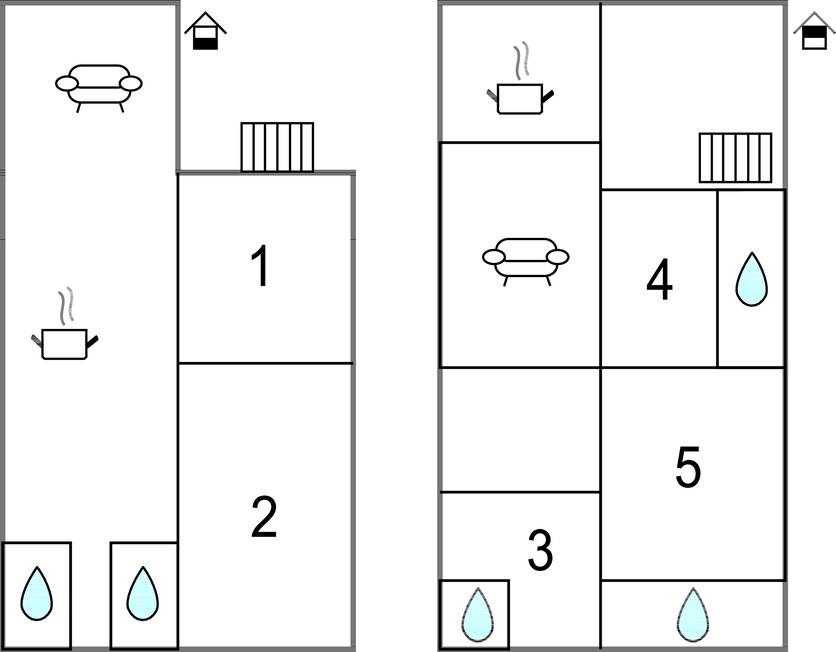 1
2
4
5
3