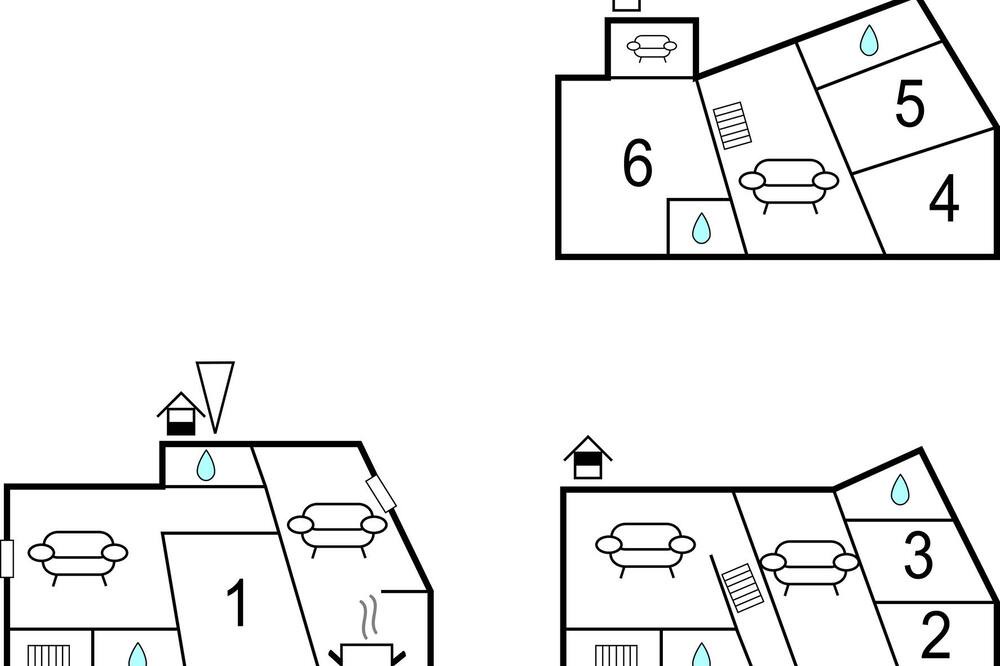 6
5
4
1
3
2