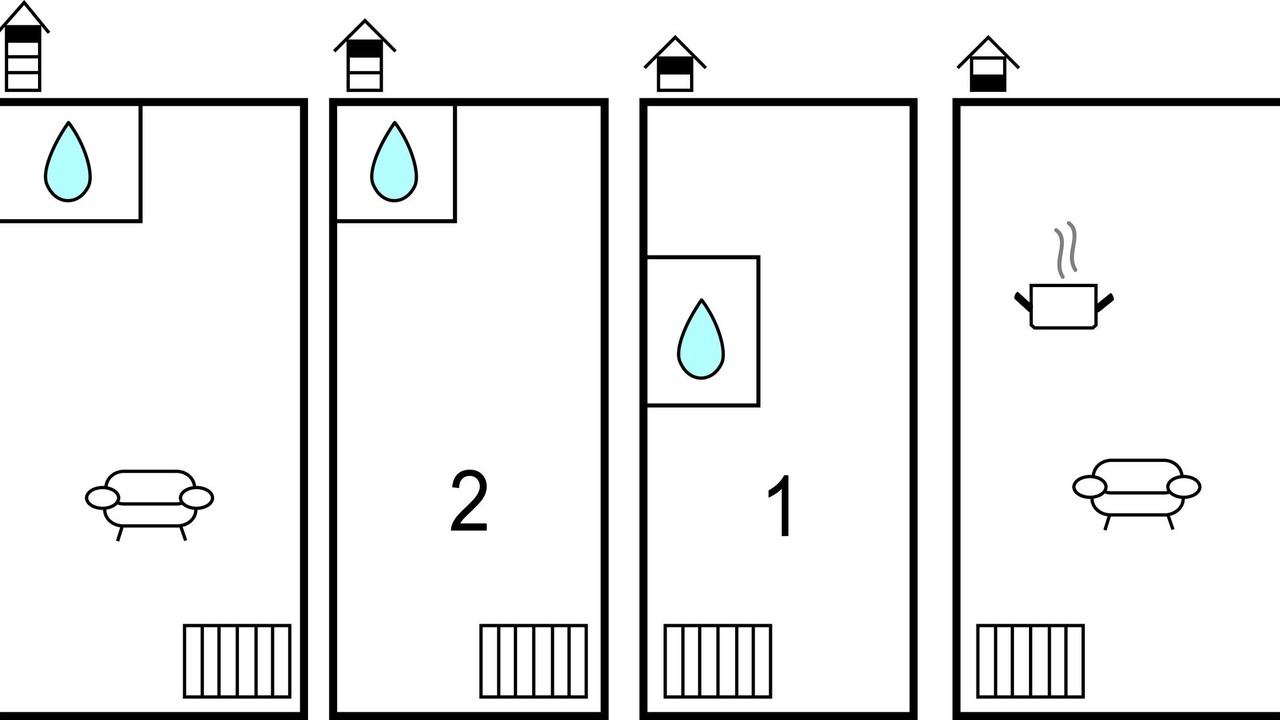 2

1